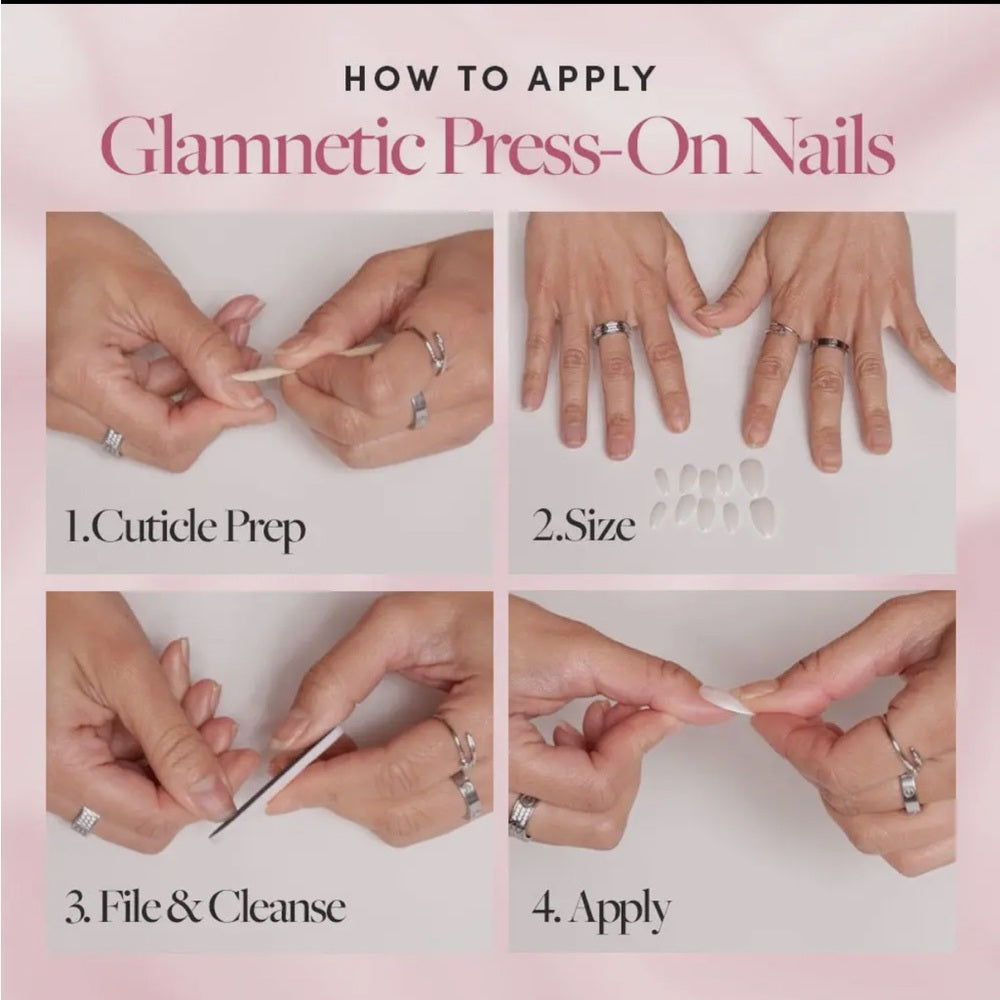 HOW TO APPLY
Glamnetic Press-On Nails

1.Cuticle Prep

2.Size

3. File & Cleanse

4. Apply