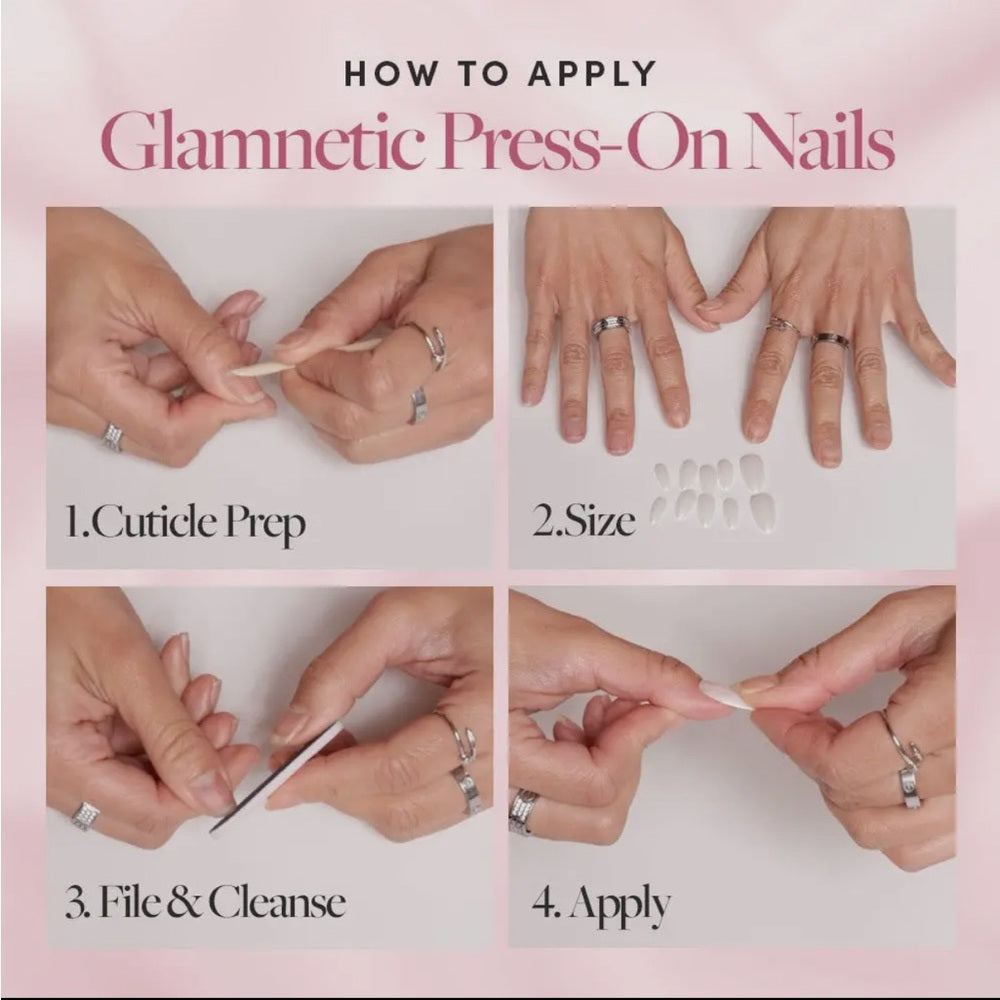 HOW TO APPLY
Glamnetic Press-On Nails

1.Cuticle Prep

2.Size

3. File & Cleanse

4. Apply